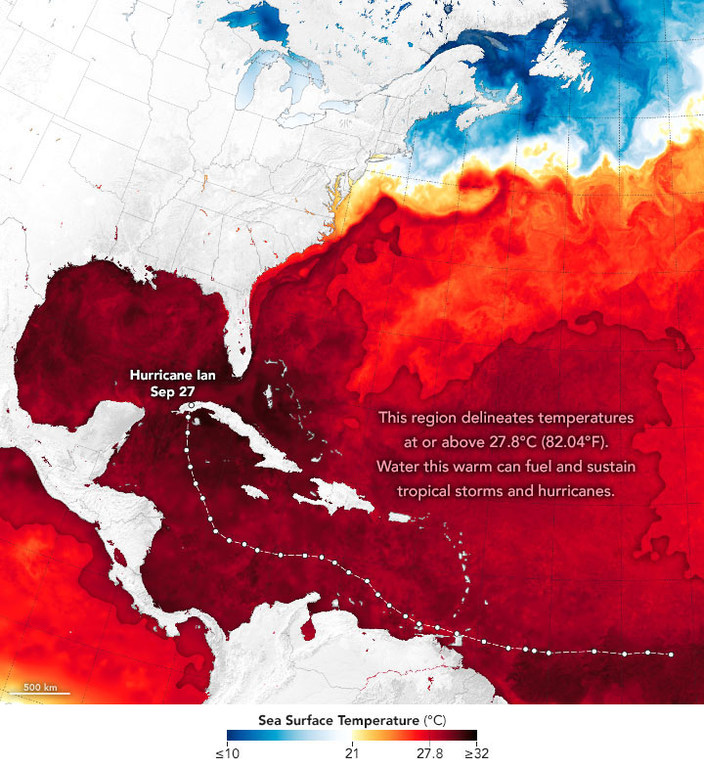 Hurricane Ian
Sep 27

This region delineates temperatures at or above 27.8°C (82.04°F). Water this warm can fuel and sustain tropical storms and hurricanes.

500 km

Sea Surface Temperature (°C)
≤10 21 27.8 ≥32