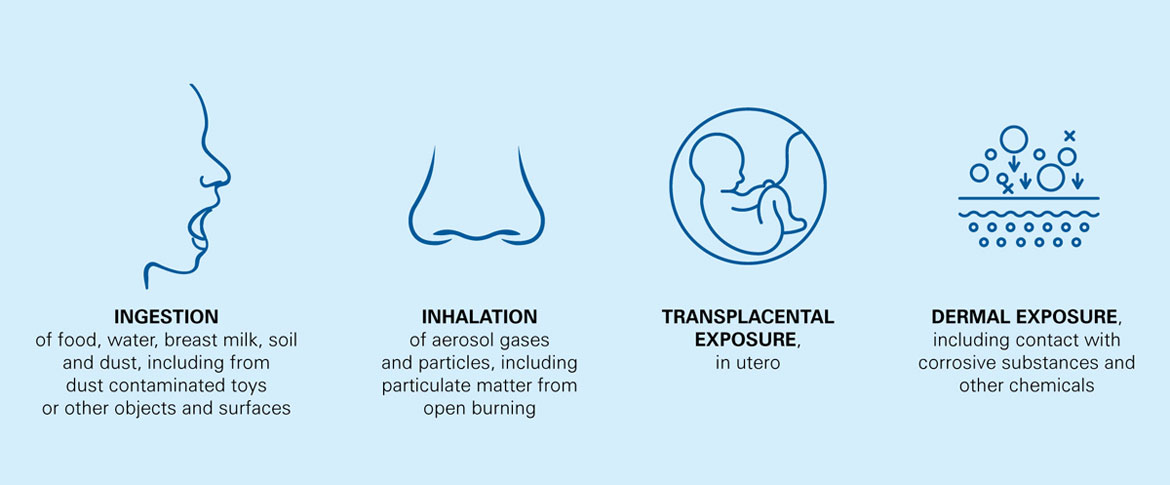 INGESTION
of food, water, breast milk, soil and dust, including from dust contaminated toys or other objects and surfaces

INHALATION
of aerosol gases and particles, including particulate matter from open burning

TRANSPLACENTAL EXPOSURE,
in utero

DERMAL EXPOSURE,
including contact with corrosive substances and other chemicals